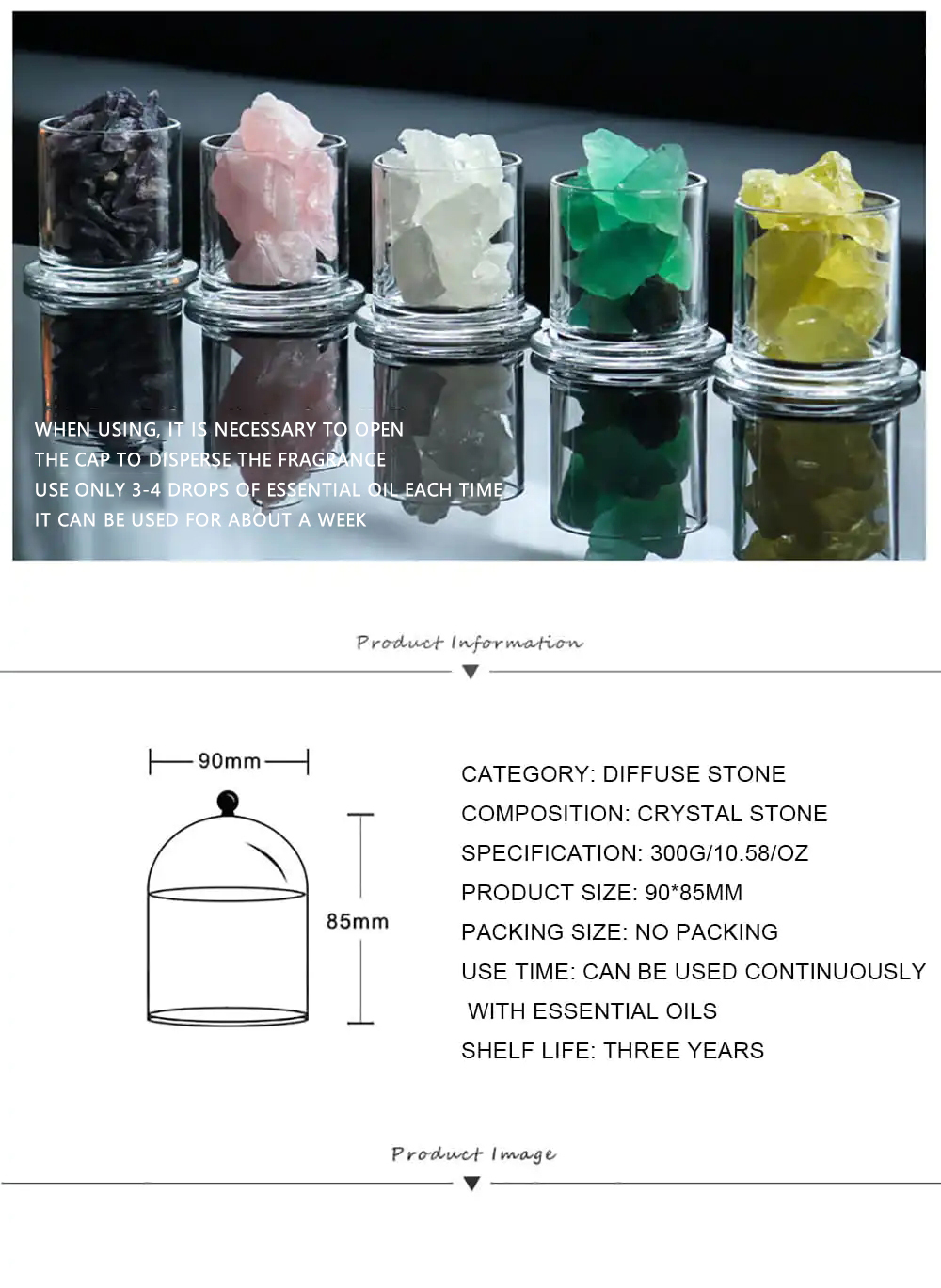 WHEN USING, IT IS NECESSARY TO OPEN
THE CAP TO DISPERSE THE FRAGRANCE
USE ONLY 3-4 DROPS OF ESSENTIAL OIL EACH TIME
IT CAN BE USED FOR ABOUT A WEEK

Product Information

90mm
85mm

CATEGORY: DIFFUSE STONE
COMPOSITION: CRYSTAL STONE
SPECIFICATION: 300G/10.58/OZ
PRODUCT SIZE: 90*85MM
PACKING SIZE: NO PACKING
USE TIME: CAN BE USED CONTINUOUSLY WITH ESSENTIAL OILS
SHELF LIFE: THREE YEARS

Product Image